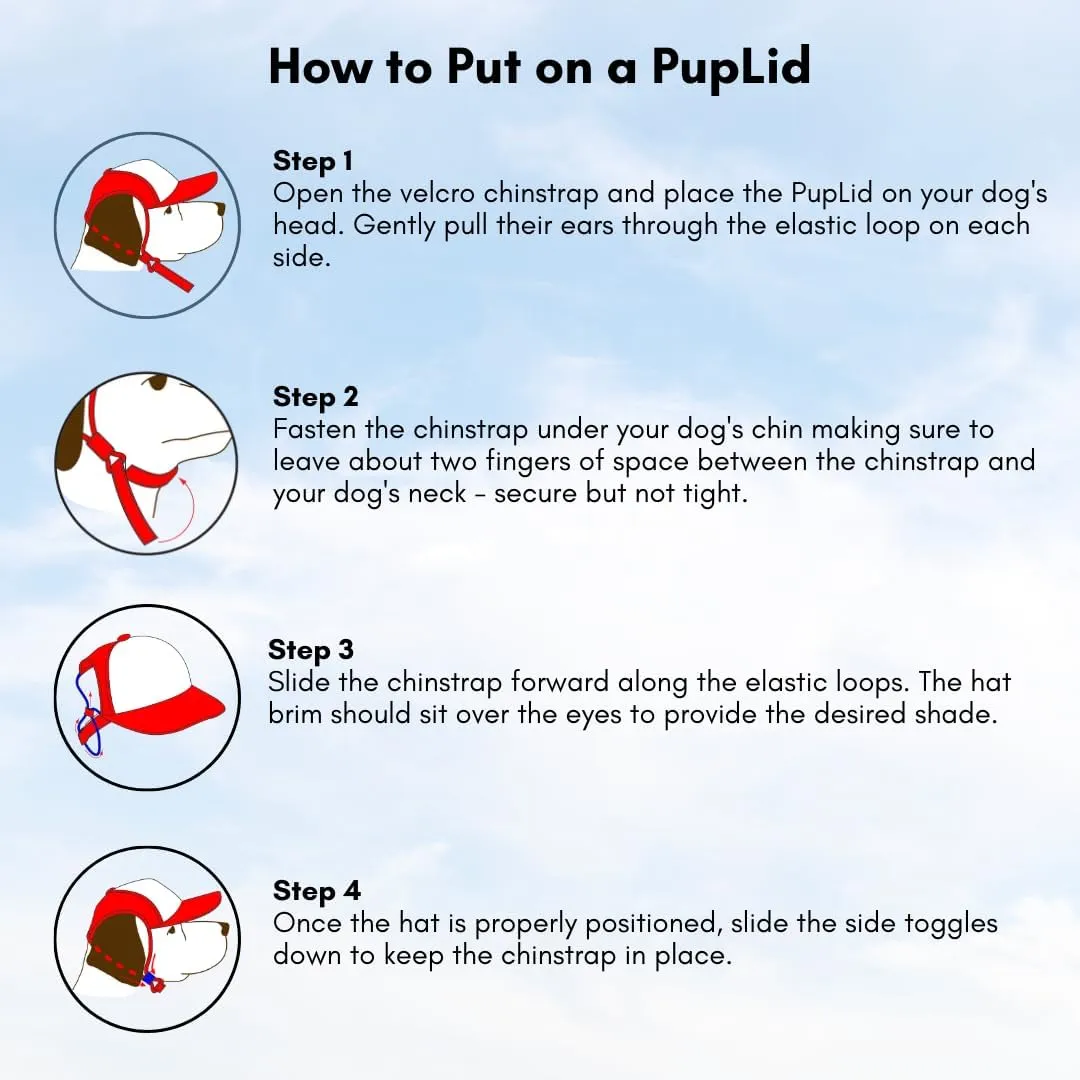 How to Put on a PupLid

Step 1
Open the velcro chinstrap and place the PupLid on your dog's head. Gently pull their ears through the elastic loop on each side.

Step 2
Fasten the chinstrap under your dog's chin making sure to leave about two fingers of space between the chinstrap and your dog's neck - secure but not tight.

Step 3
Slide the chinstrap forward along the elastic loops. The hat brim should sit over the eyes to provide the desired shade.

Step 4
Once the hat is properly positioned, slide the side toggles down to keep the chinstrap in place.